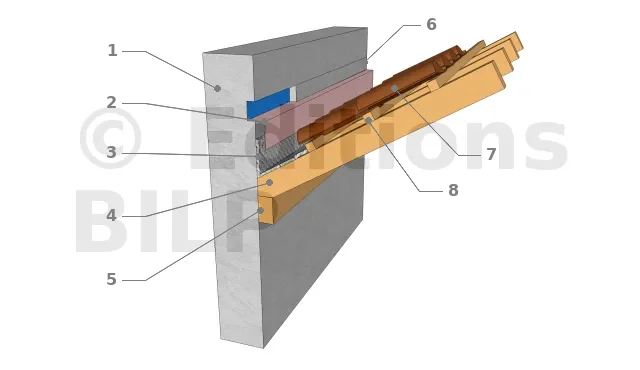 1
2
3
4
5
6
7
8
© Editions BILP